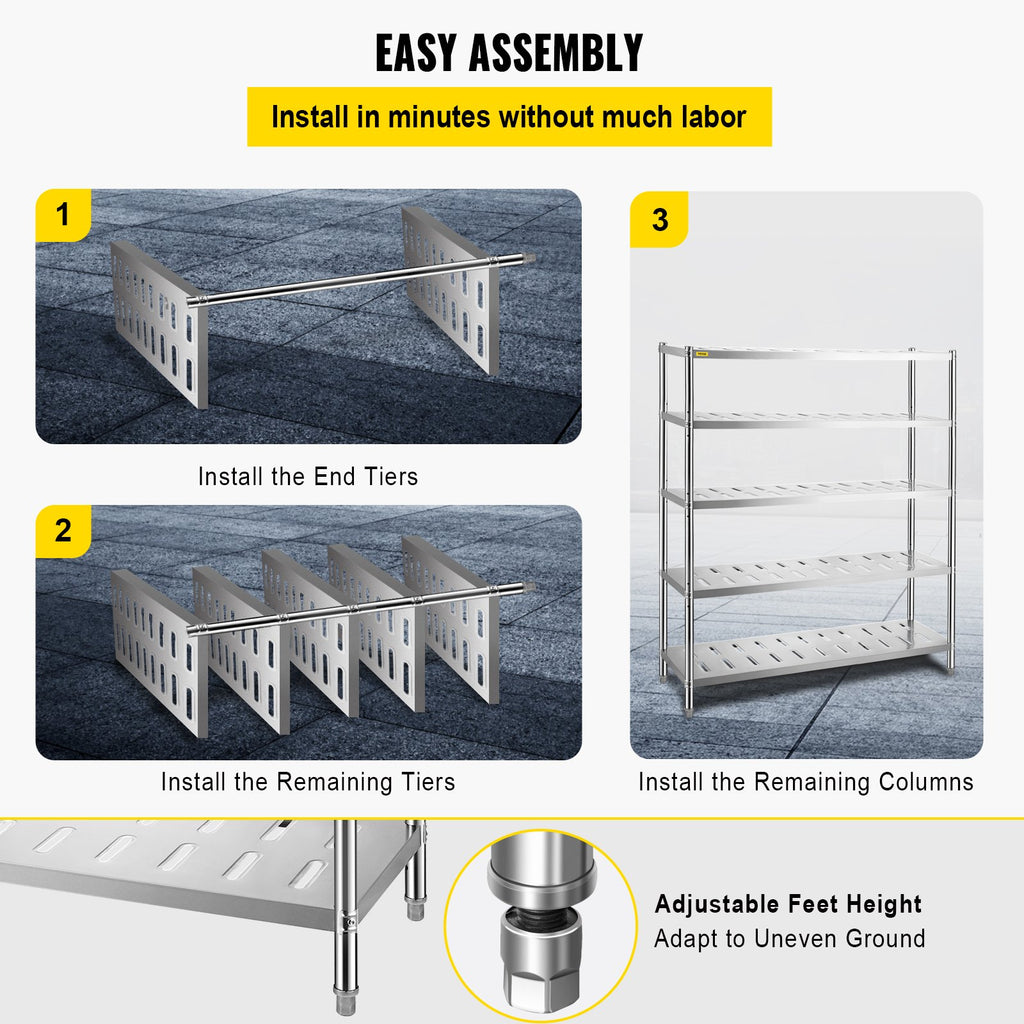 EASY ASSEMBLY

Install in minutes without much labor

1

Install the End Tiers

2

Install the Remaining Tiers

3

Install the Remaining Columns

Adjustable Feet Height
Adapt to Uneven Ground