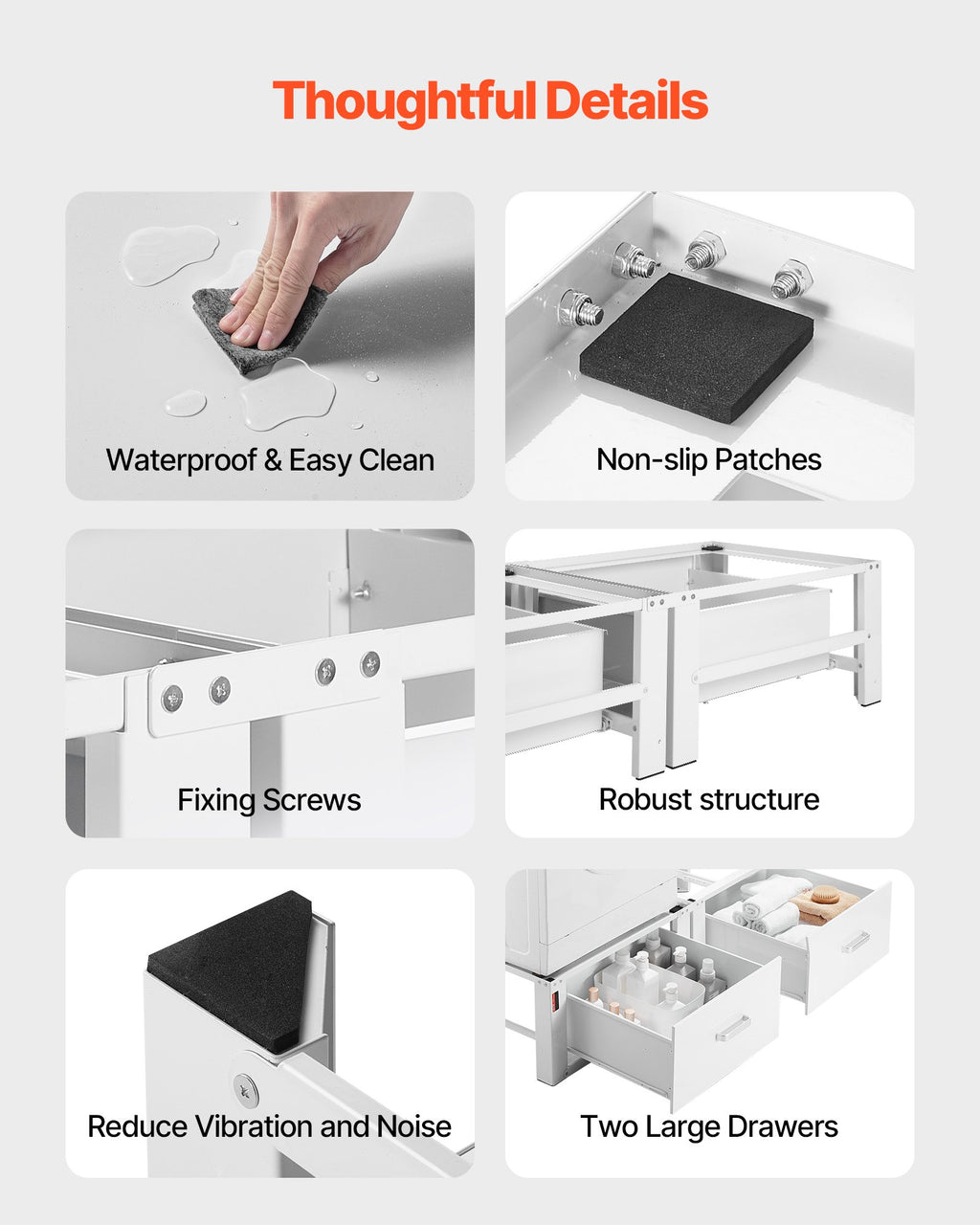 Thoughtful Details

Waterproof & Easy Clean

Non-slip Patches

Fixing Screws

Robust structure

Reduce Vibration and Noise

Two Large Drawers