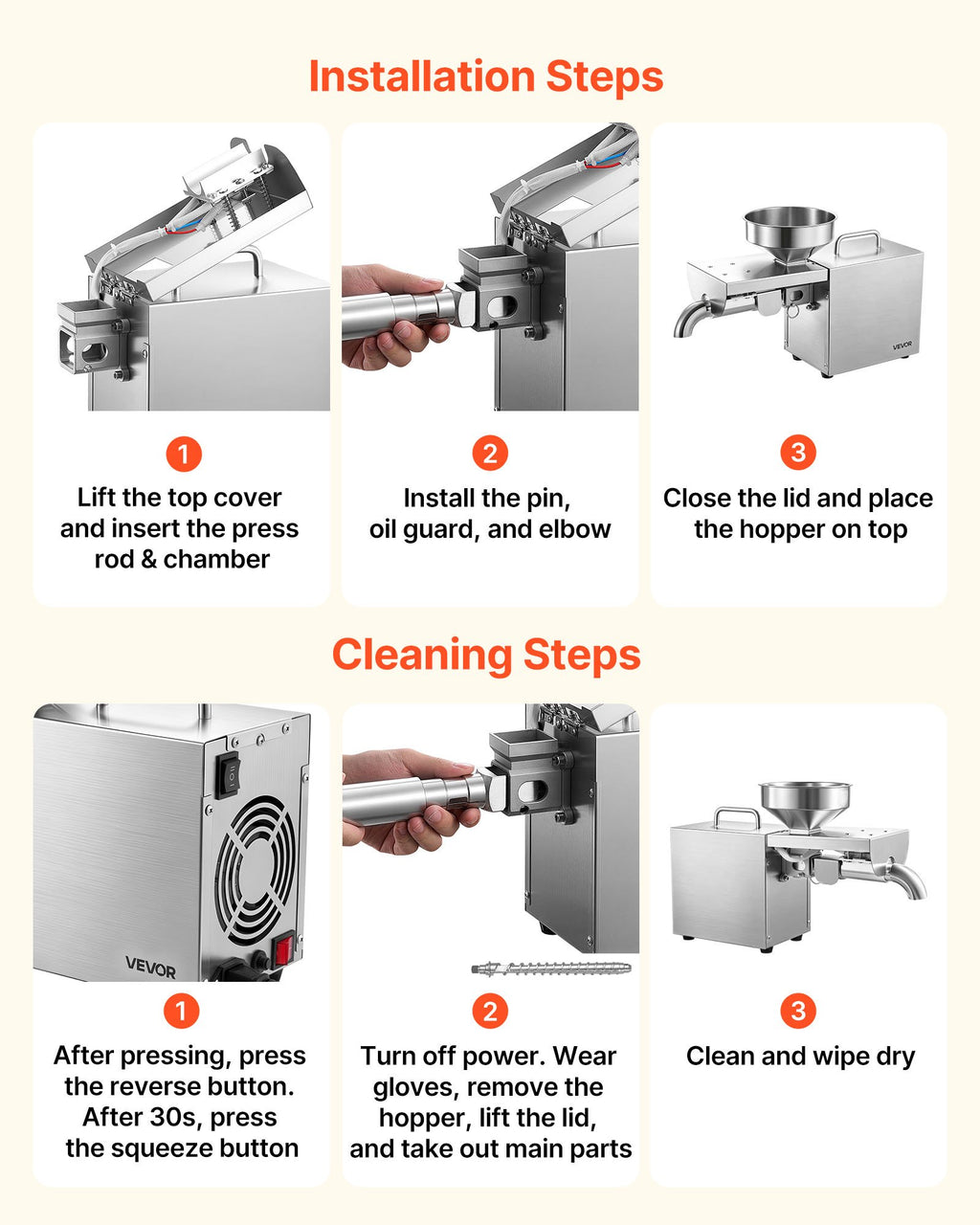 Installation Steps

VEVOR

1
Lift the top cover and insert the press rod & chamber

2
Install the pin, oil guard, and elbow

3
Close the lid and place the hopper on top

Cleaning Steps

VEVOR

1
After pressing, press the reverse button. After 30s, press the squeeze button

2
Turn off power. Wear gloves, remove the hopper, lift the lid, and take out main parts

3
Clean and wipe dry