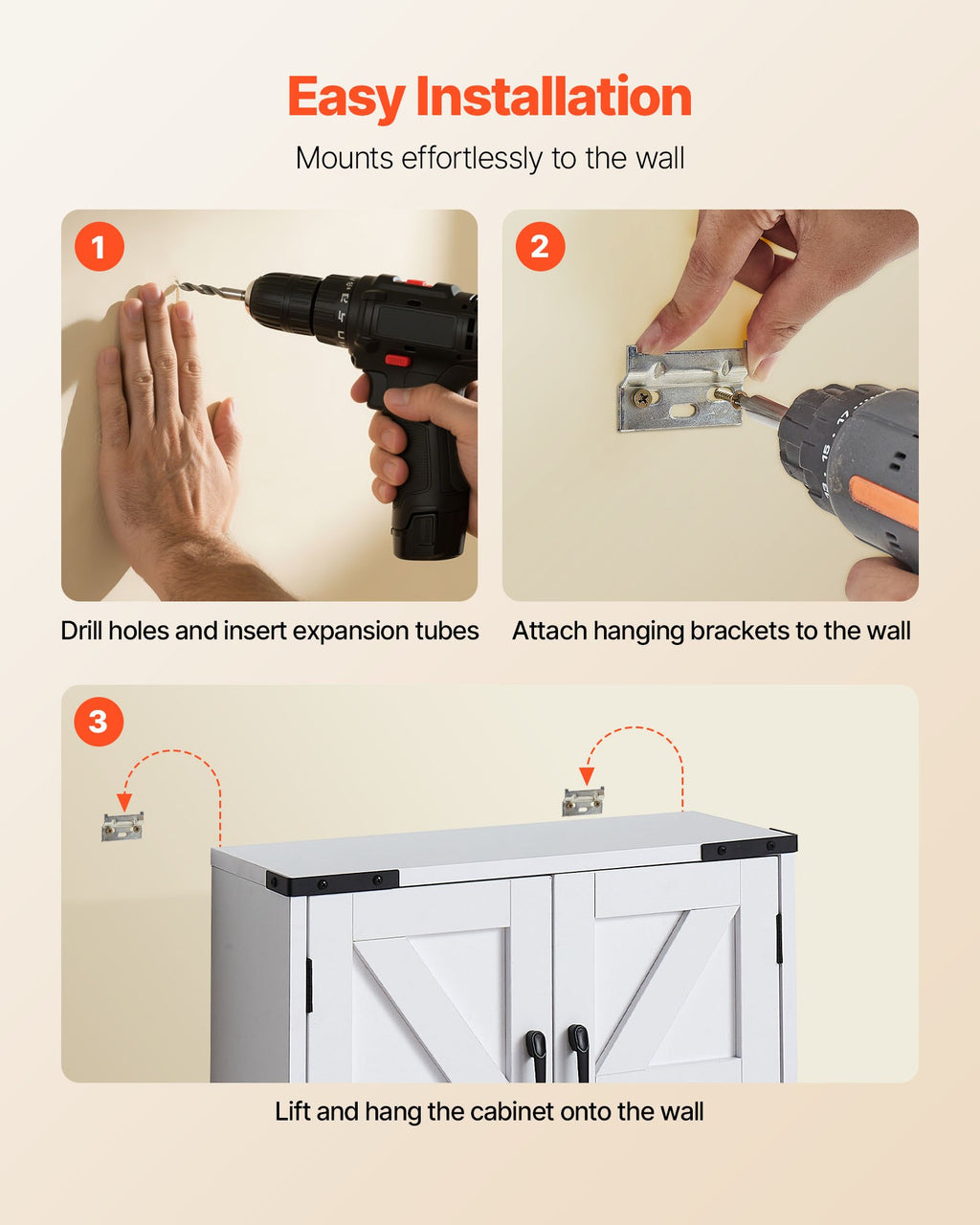 Easy Installation

Mounts effortlessly to the wall

1

Drill holes and insert expansion tubes

2

Attach hanging brackets to the wall

3

Lift and hang the cabinet onto the wall