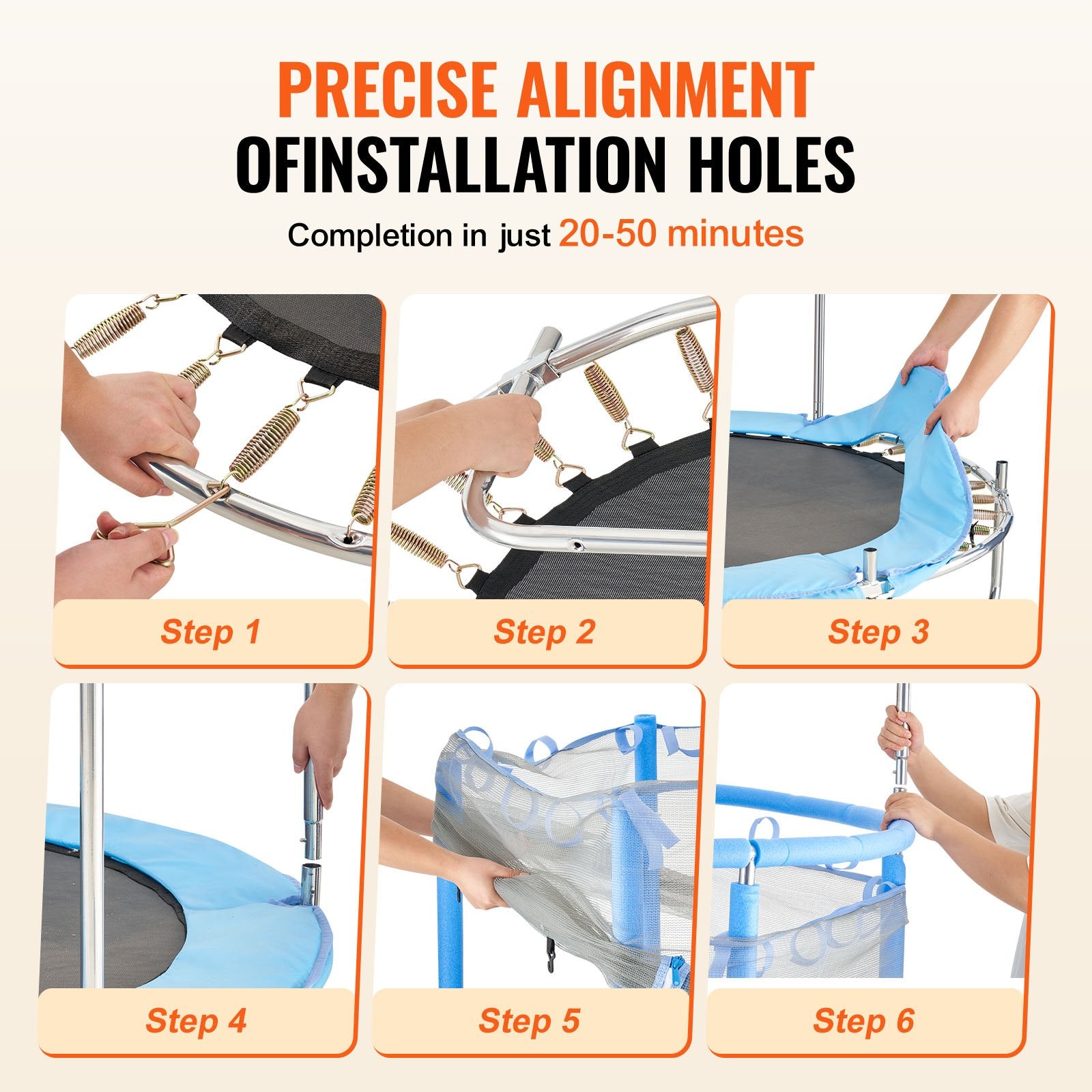 PRECISE ALIGNMENT
OFINSTALLATION HOLES

Completion in just 20-50 minutes

Step 1

Step 2

Step 3

Step 4

Step 5

Step 6