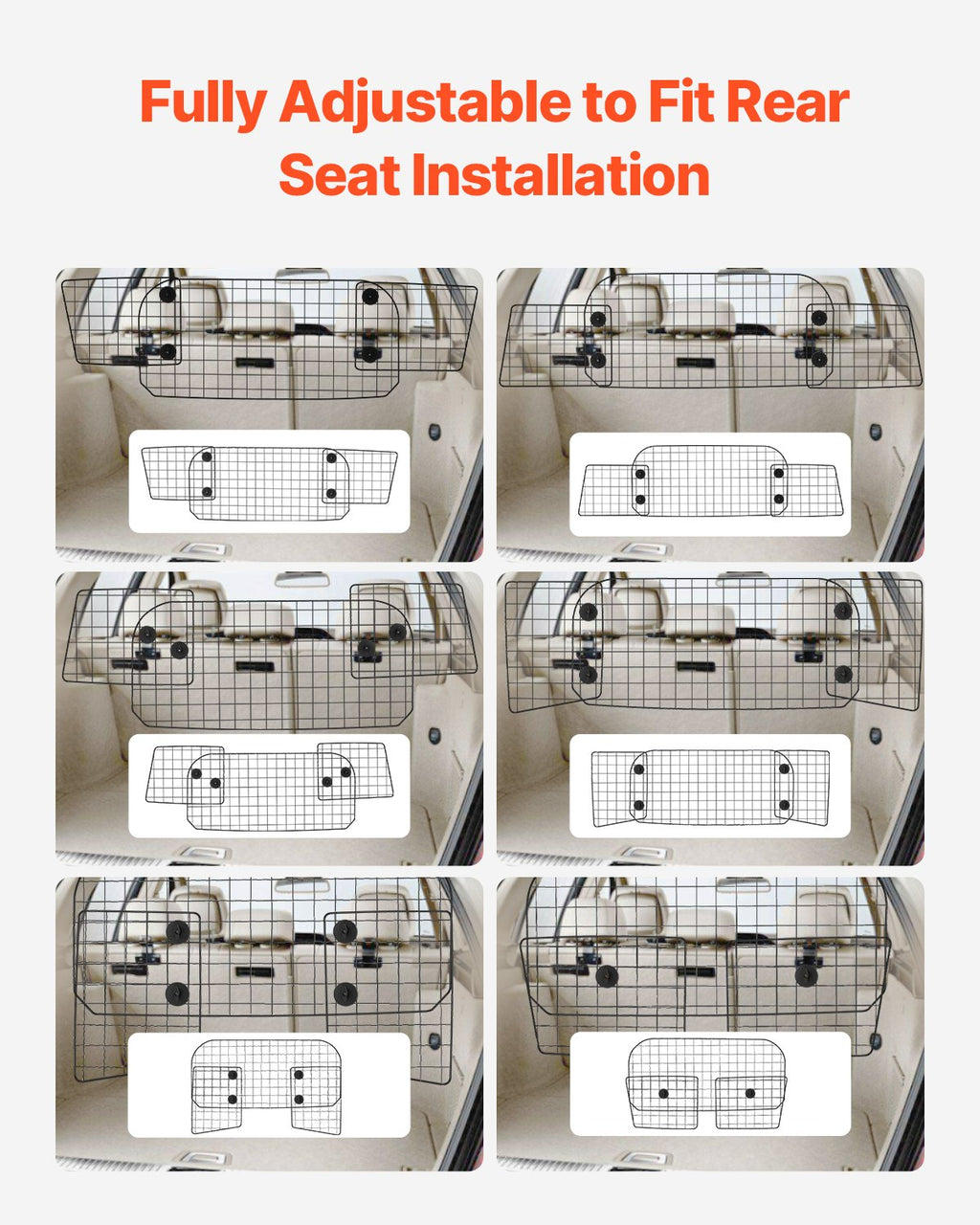 Fully Adjustable to Fit Rear Seat Installation