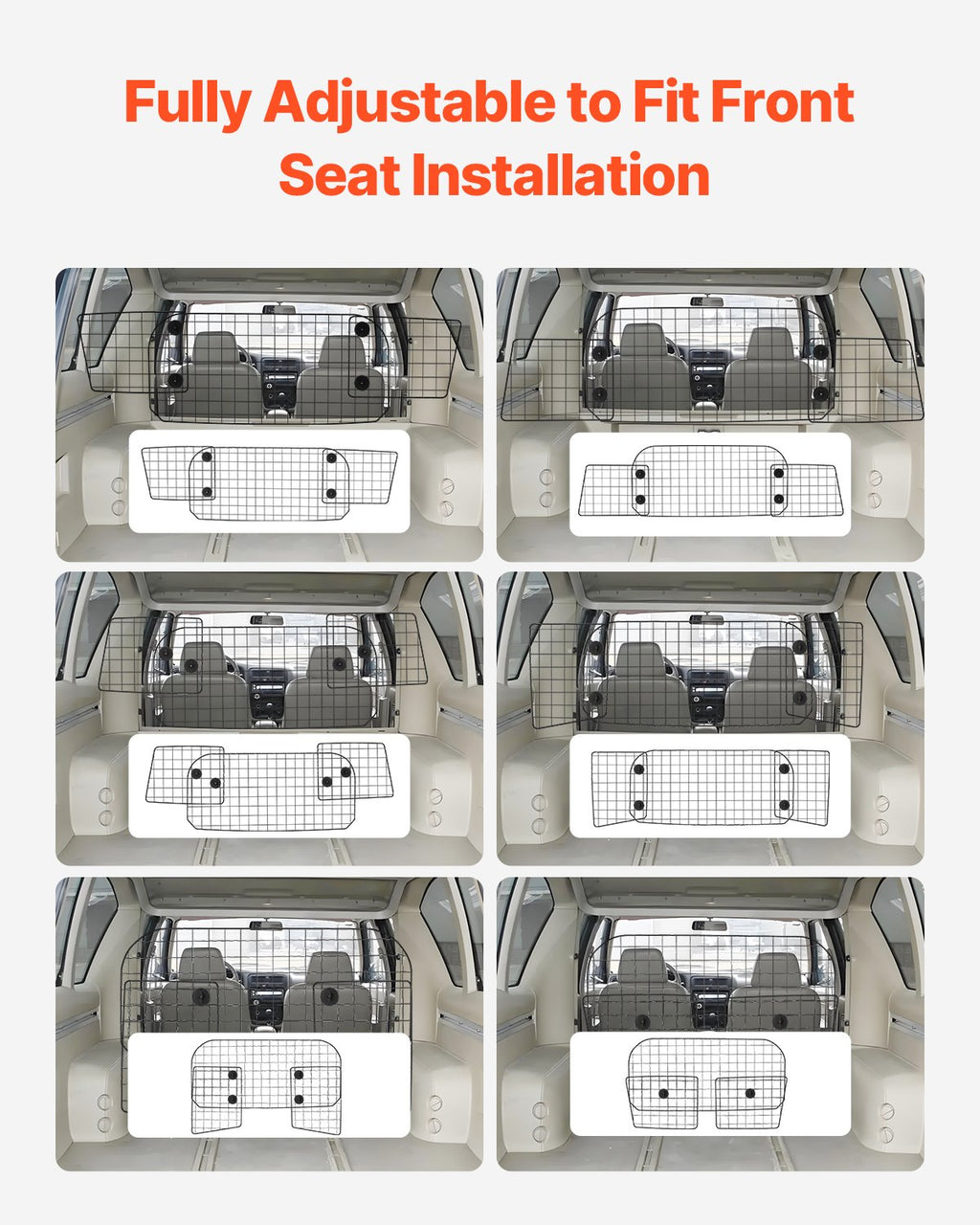 Fully Adjustable to Fit Front Seat Installation