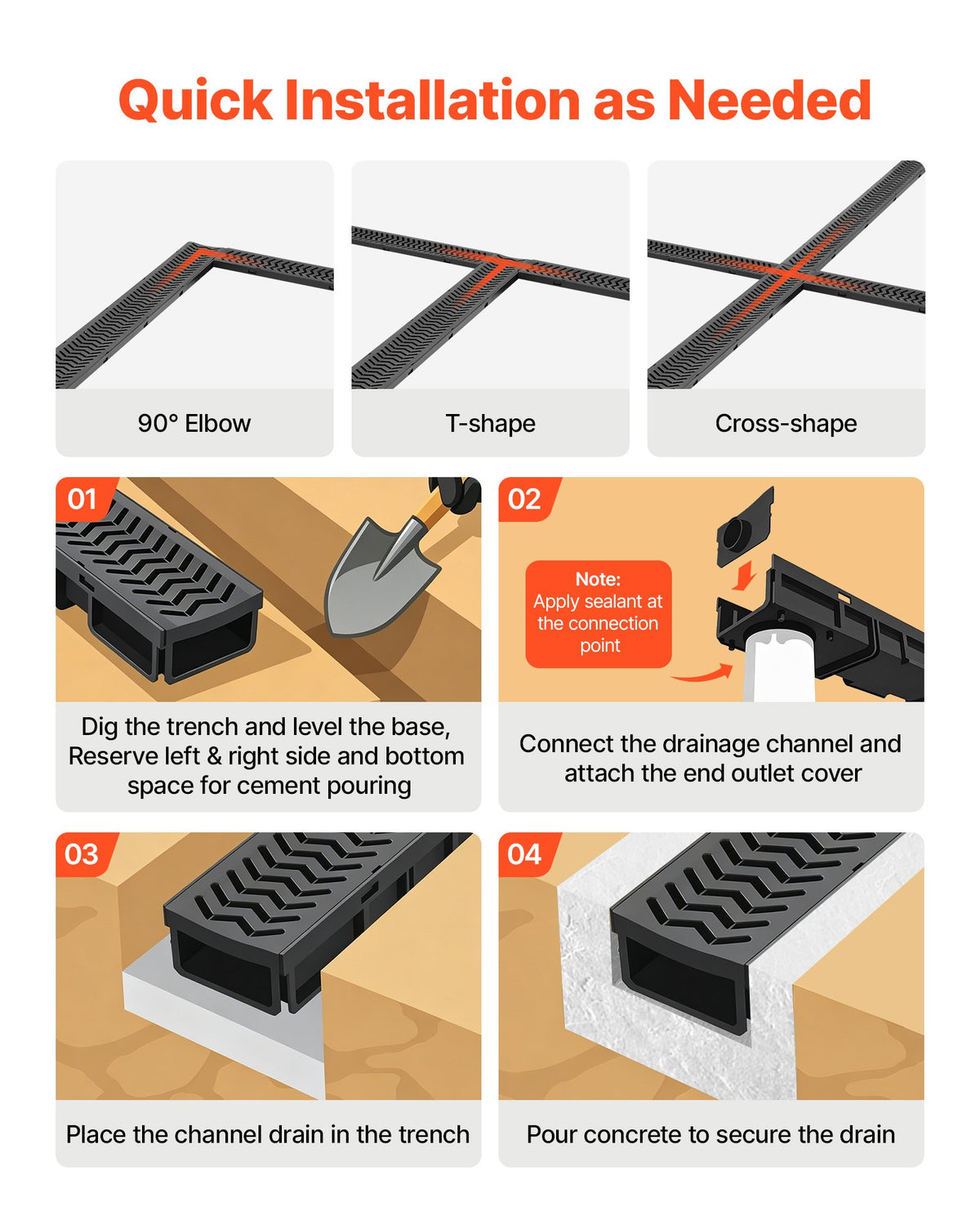 Quick Installation as Needed

90° Elbow

T-shape

Cross-shape

01

Dig the trench and level the base, Reserve left & right side and bottom space for cement pouring

02

Note:
Apply sealant at the connection point

Connect the drainage channel and attach the end outlet cover

03

Place the channel drain in the trench

04

Pour concrete to secure the drain