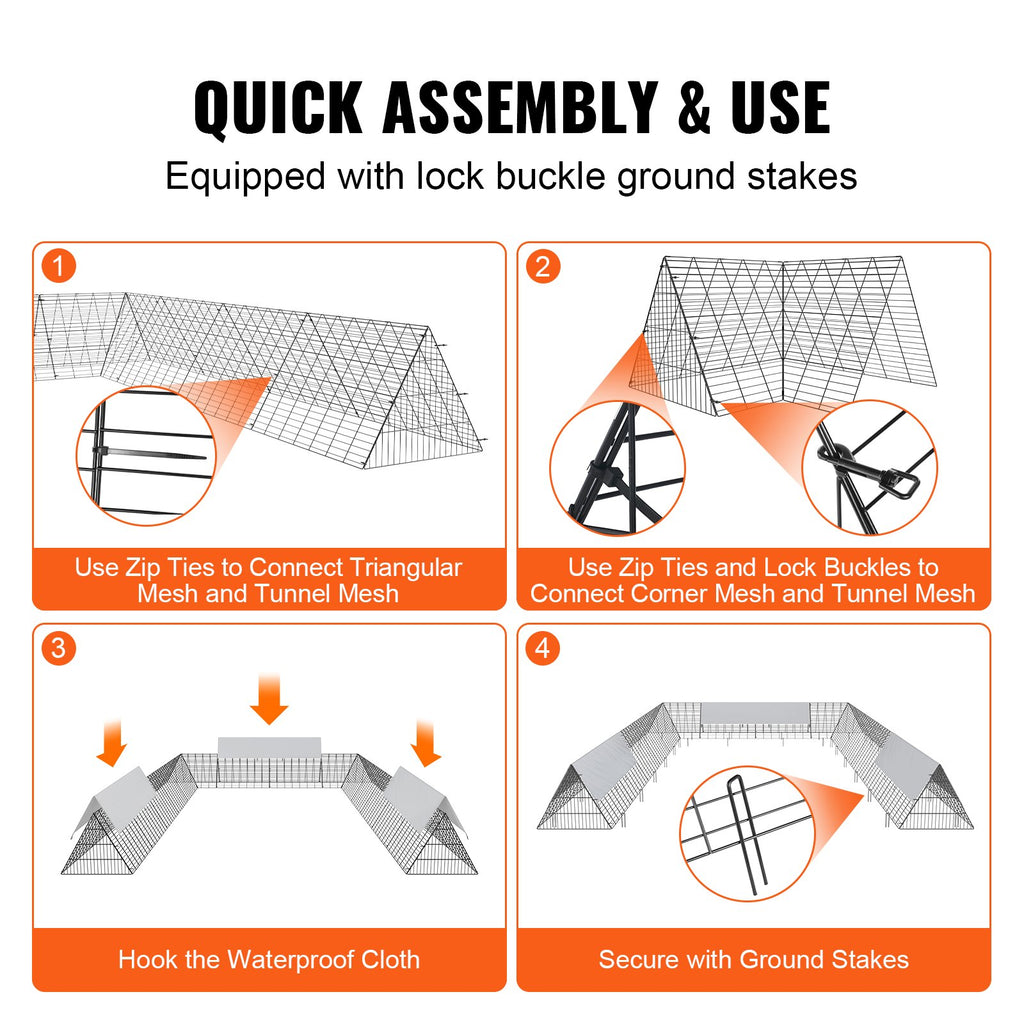 QUICK ASSEMBLY & USE

Equipped with lock buckle ground stakes

1

Use Zip Ties to Connect Triangular Mesh and Tunnel Mesh

2

Use Zip Ties and Lock Buckles to Connect Corner Mesh and Tunnel Mesh

3

Hook the Waterproof Cloth

4

Secure with Ground Stakes