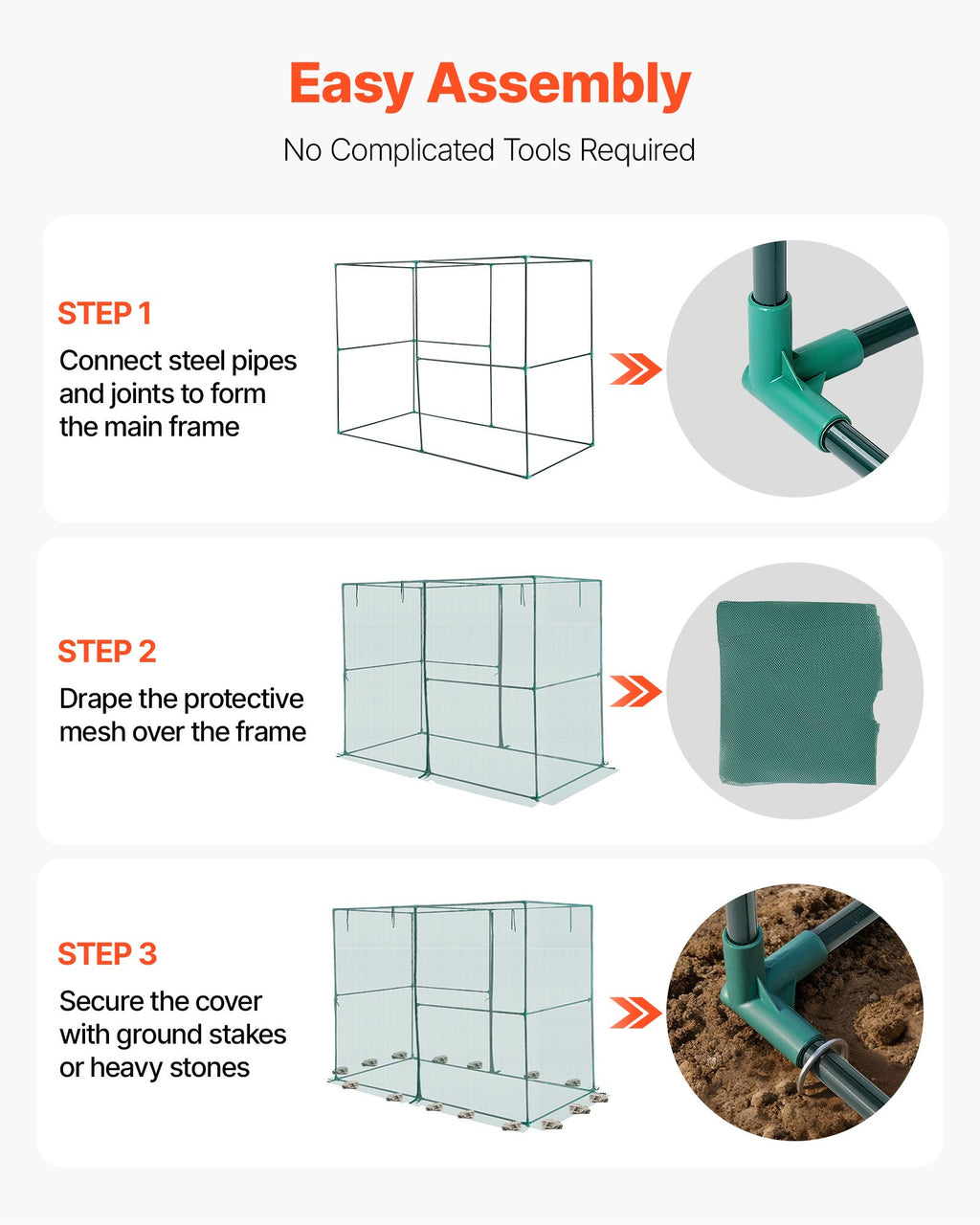 Easy Assembly

No Complicated Tools Required

STEP 1

Connect steel pipes and joints to form the main frame

STEP 2

Drape the protective mesh over the frame

STEP 3

Secure the cover with ground stakes or heavy stones